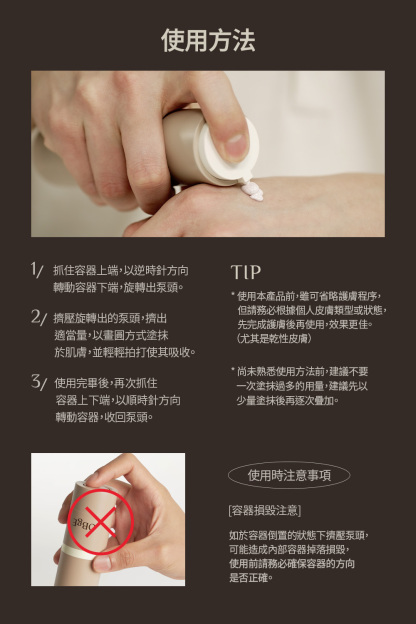 使用方法

1/ 抓住容器上端,以逆時針方向轉動容器下端,旋轉出泵頭。

2/ 擠壓旋轉出的泵頭,擠出適當量,以畫圓方式塗抹於肌膚,並輕輕拍打使其吸收。

3/ 使用完畢後,再次抓住容器上下端,以順時針方向轉動容器,收回泵頭。

TIP

* 使用本產品前,雖可省略護膚程序,但請務必根據個人皮膚類型或狀態,先完成護膚後再使用,效果更佳。(尤其是乾性皮膚)

* 尚未熟悉使用方法前,建議不要一次塗抹過多的用量,建議先以少量塗抹後再逐次疊加。

OBgE

使用時注意事項

[容器損毀注意]

如於容器倒置的狀態下擠壓泵頭,可能造成內部容器掉落損毀,使用前請務必確保容器的方向是否正確。